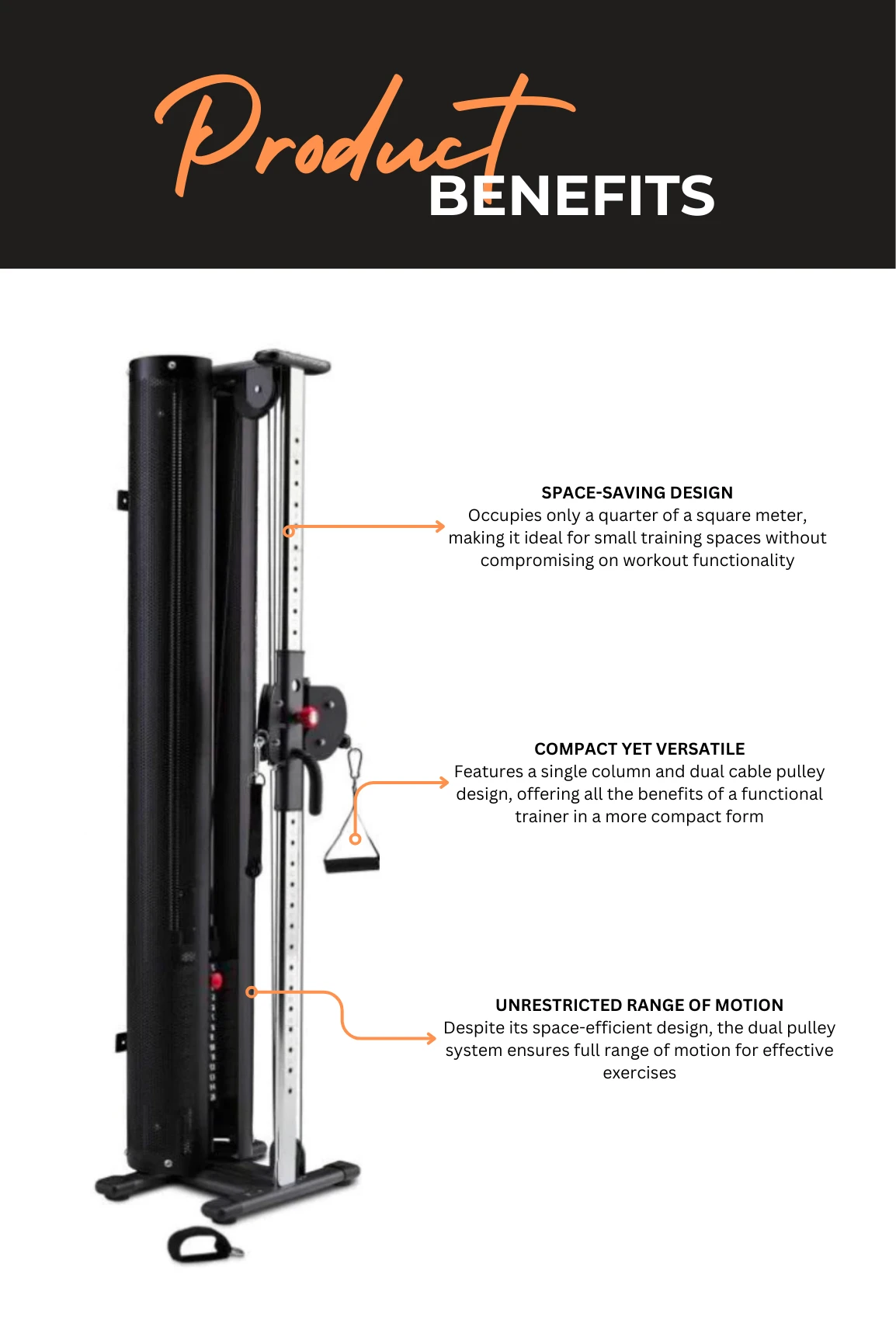 Product
BENEFITS

SPACE-SAVING DESIGN
Occupies only a quarter of a square meter, making it ideal for small training spaces without compromising on workout functionality

COMPACT YET VERSATILE
Features a single column and dual cable pulley design, offering all the benefits of a functional trainer in a more compact form

UNRESTRICTED RANGE OF MOTION
Despite its space-efficient design, the dual pulley system ensures full range of motion for effective exercises