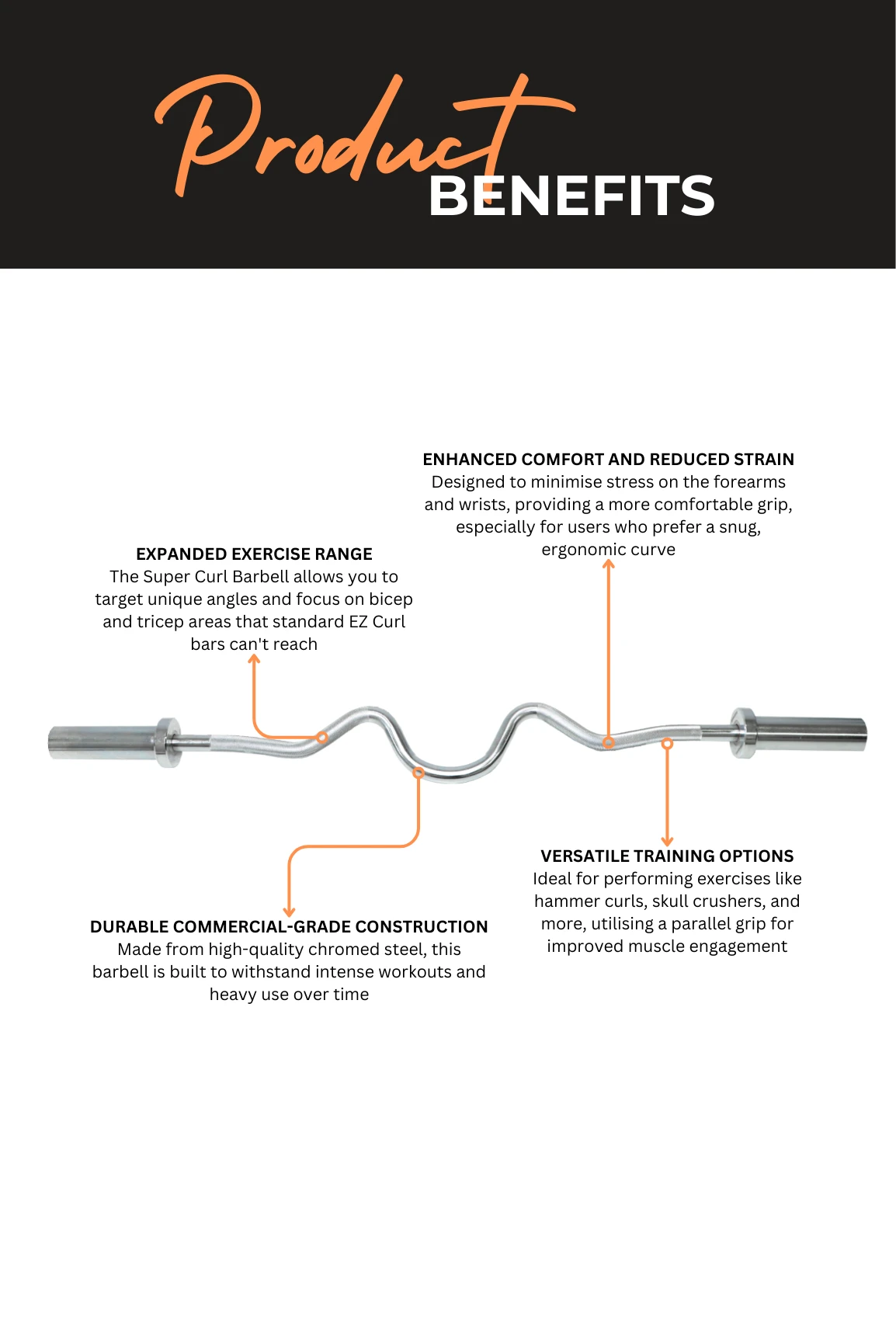 Product BENEFITS

ENHANCED COMFORT AND REDUCED STRAIN
Designed to minimise stress on the forearms and wrists, providing a more comfortable grip, especially for users who prefer a snug, ergonomic curve

EXPANDED EXERCISE RANGE
The Super Curl Barbell allows you to target unique angles and focus on bicep and tricep areas that standard EZ Curl bars can't reach

VERSATILE TRAINING OPTIONS
Ideal for performing exercises like hammer curls, skull crushers, and more, utilising a parallel grip for improved muscle engagement

DURABLE COMMERCIAL-GRADE CONSTRUCTION
Made from high-quality chromed steel, this barbell is built to withstand intense workouts and heavy use over time