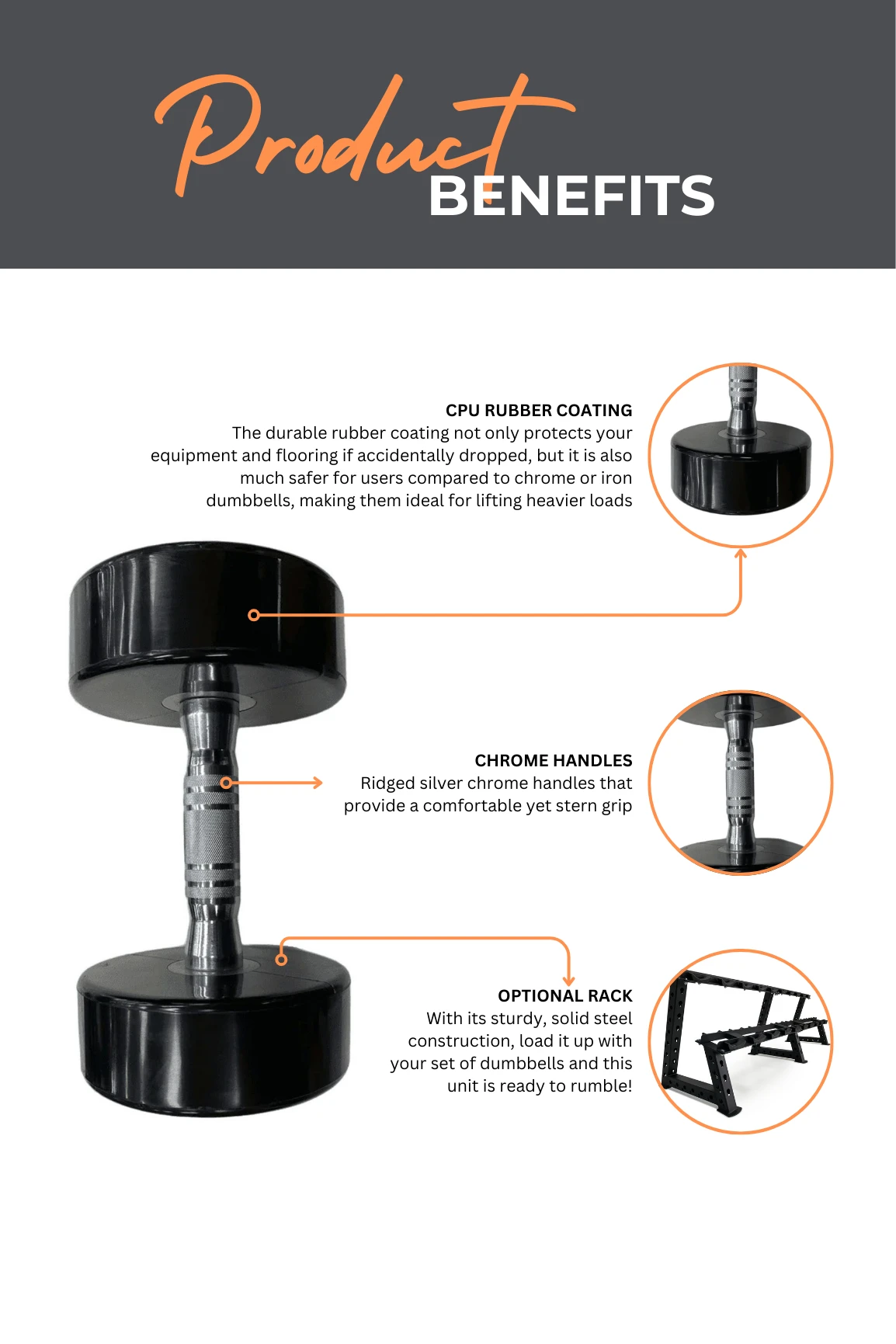 Product
BENEFITS

CPU RUBBER COATING
The durable rubber coating not only protects your equipment and flooring if accidentally dropped, but it is also much safer for users compared to chrome or iron dumbbells, making them ideal for lifting heavier loads

CHROME HANDLES
Ridged silver chrome handles that provide a comfortable yet stern grip

OPTIONAL RACK
With its sturdy, solid steel construction, load it up with your set of dumbbells and this unit is ready to rumble!