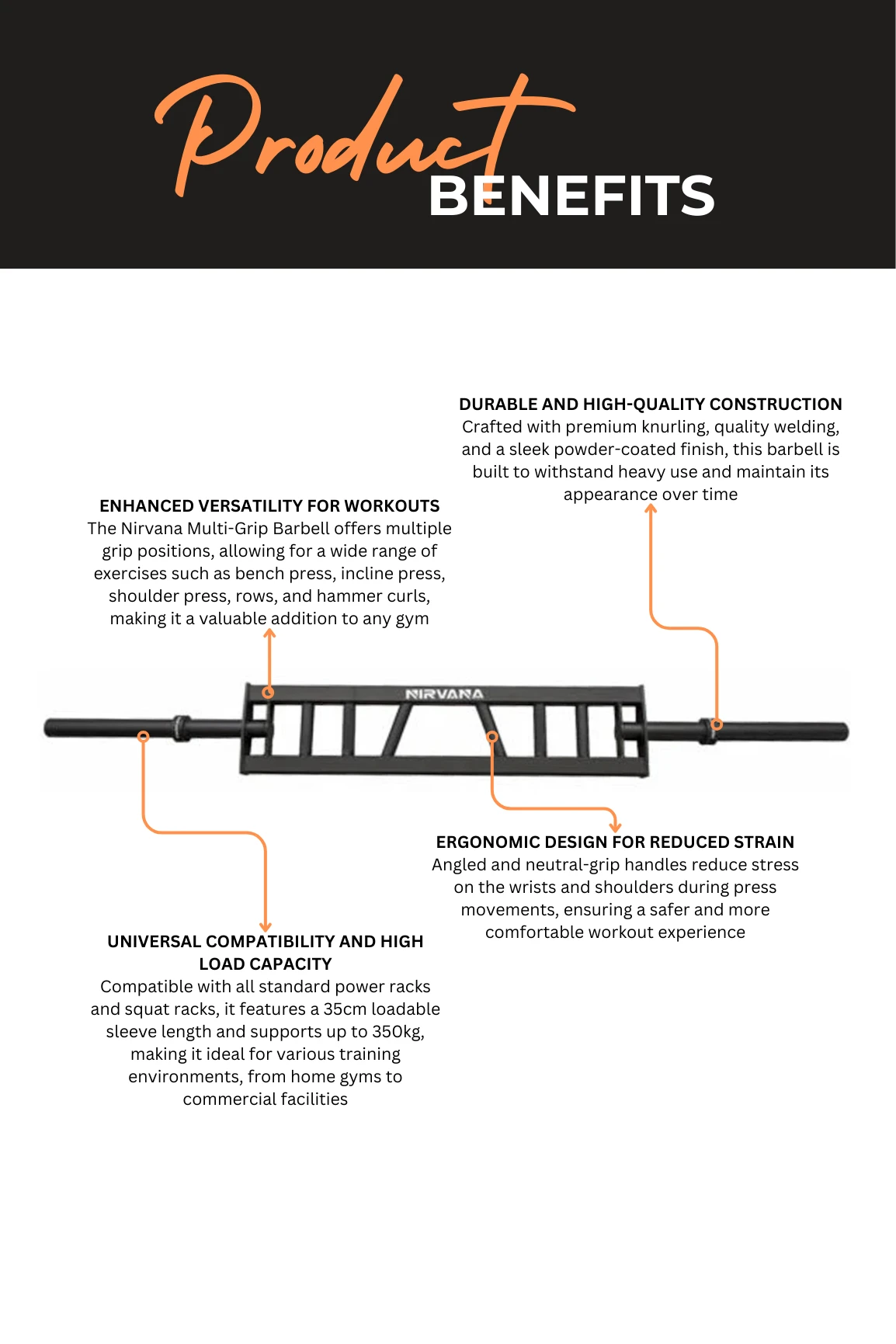 Product
BENEFITS

DURABLE AND HIGH-QUALITY CONSTRUCTION
Crafted with premium knurling, quality welding, and a sleek powder-coated finish, this barbell is built to withstand heavy use and maintain its appearance over time

ENHANCED VERSATILITY FOR WORKOUTS
The Nirvana Multi-Grip Barbell offers multiple grip positions, allowing for a wide range of exercises such as bench press, incline press, shoulder press, rows, and hammer curls, making it a valuable addition to any gym

NIRVANA

ERGONOMIC DESIGN FOR REDUCED STRAIN
Angled and neutral-grip handles reduce stress on the wrists and shoulders during press movements, ensuring a safer and more comfortable workout experience

UNIVERSAL COMPATIBILITY AND HIGH LOAD CAPACITY
Compatible with all standard power racks and squat racks, it features a 35cm loadable sleeve length and supports up to 350kg, making it ideal for various training environments, from home gyms to commercial facilities