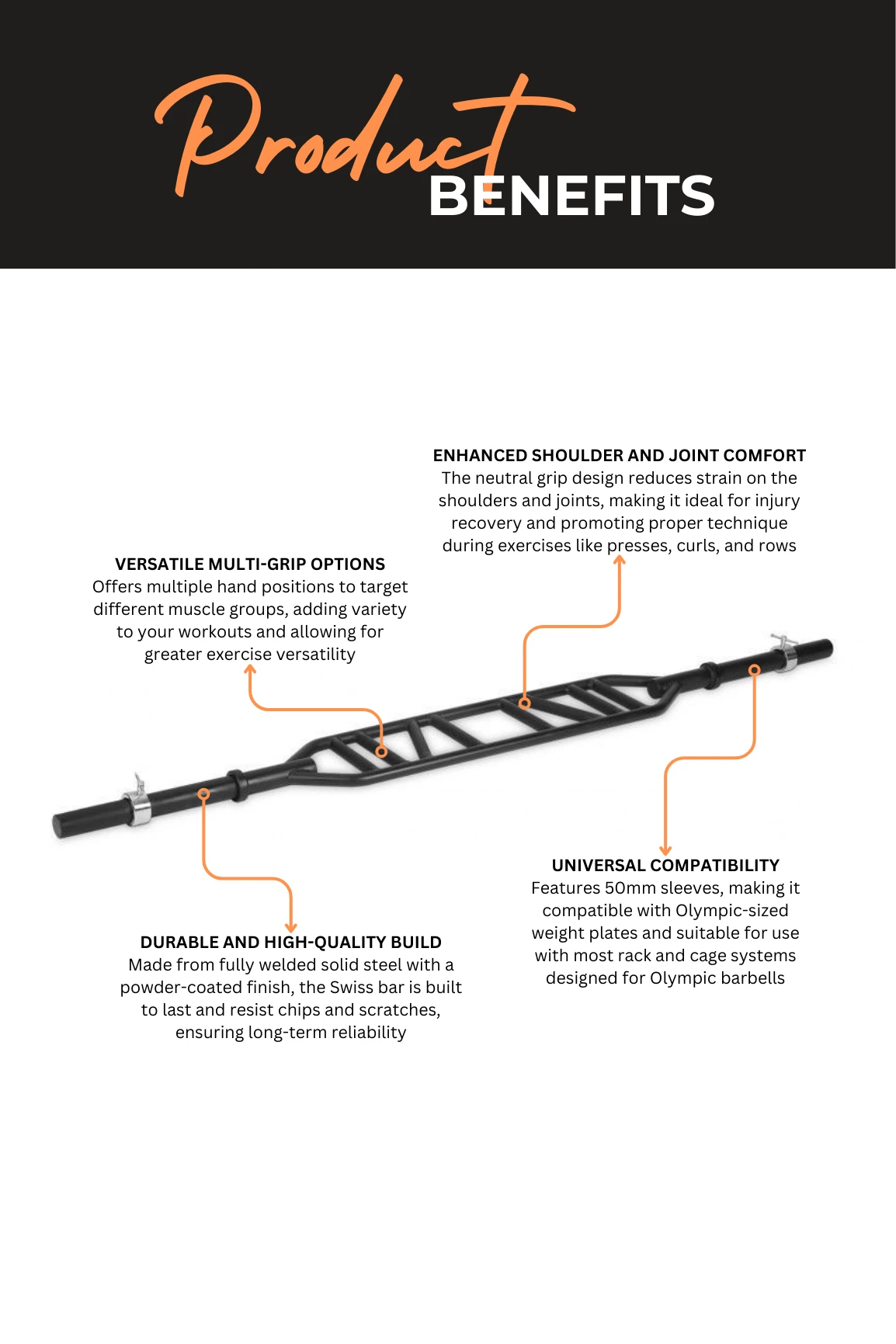 Product BENEFITS

ENHANCED SHOULDER AND JOINT COMFORT
The neutral grip design reduces strain on the shoulders and joints, making it ideal for injury recovery and promoting proper technique during exercises like presses, curls, and rows

VERSATILE MULTI-GRIP OPTIONS
Offers multiple hand positions to target different muscle groups, adding variety to your workouts and allowing for greater exercise versatility

UNIVERSAL COMPATIBILITY
Features 50mm sleeves, making it compatible with Olympic-sized weight plates and suitable for use with most rack and cage systems designed for Olympic barbells

DURABLE AND HIGH-QUALITY BUILD
Made from fully welded solid steel with a powder-coated finish, the Swiss bar is built to last and resist chips and scratches, ensuring long-term reliability