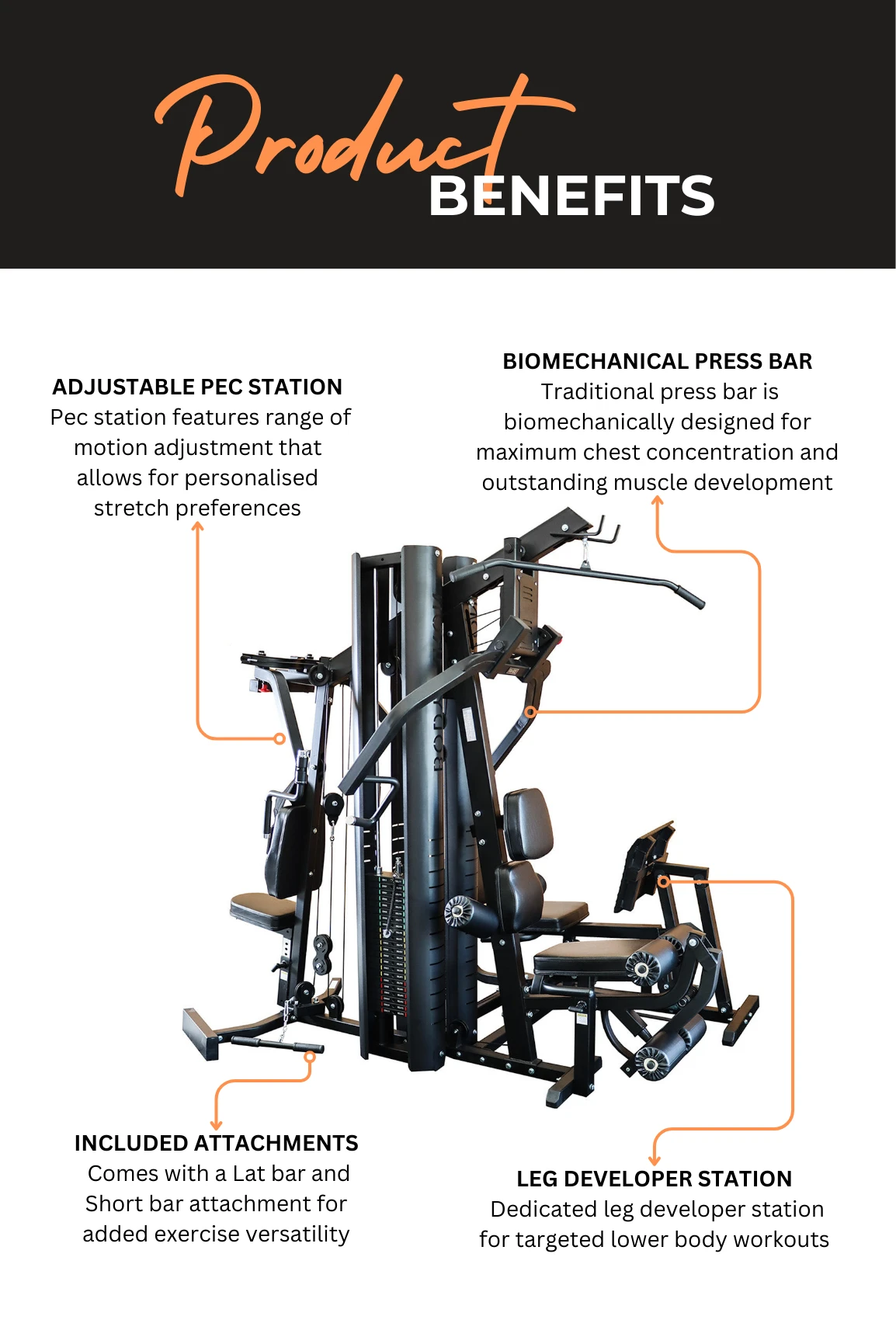 Product BENEFITS

ADJUSTABLE PEC STATION
Pec station features range of motion adjustment that allows for personalised stretch preferences

BIOMECHANICAL PRESS BAR
Traditional press bar is biomechanically designed for maximum chest concentration and outstanding muscle development

INCLUDED ATTACHMENTS
Comes with a Lat bar and Short bar attachment for added exercise versatility

LEG DEVELOPER STATION
Dedicated leg developer station for targeted lower body workouts