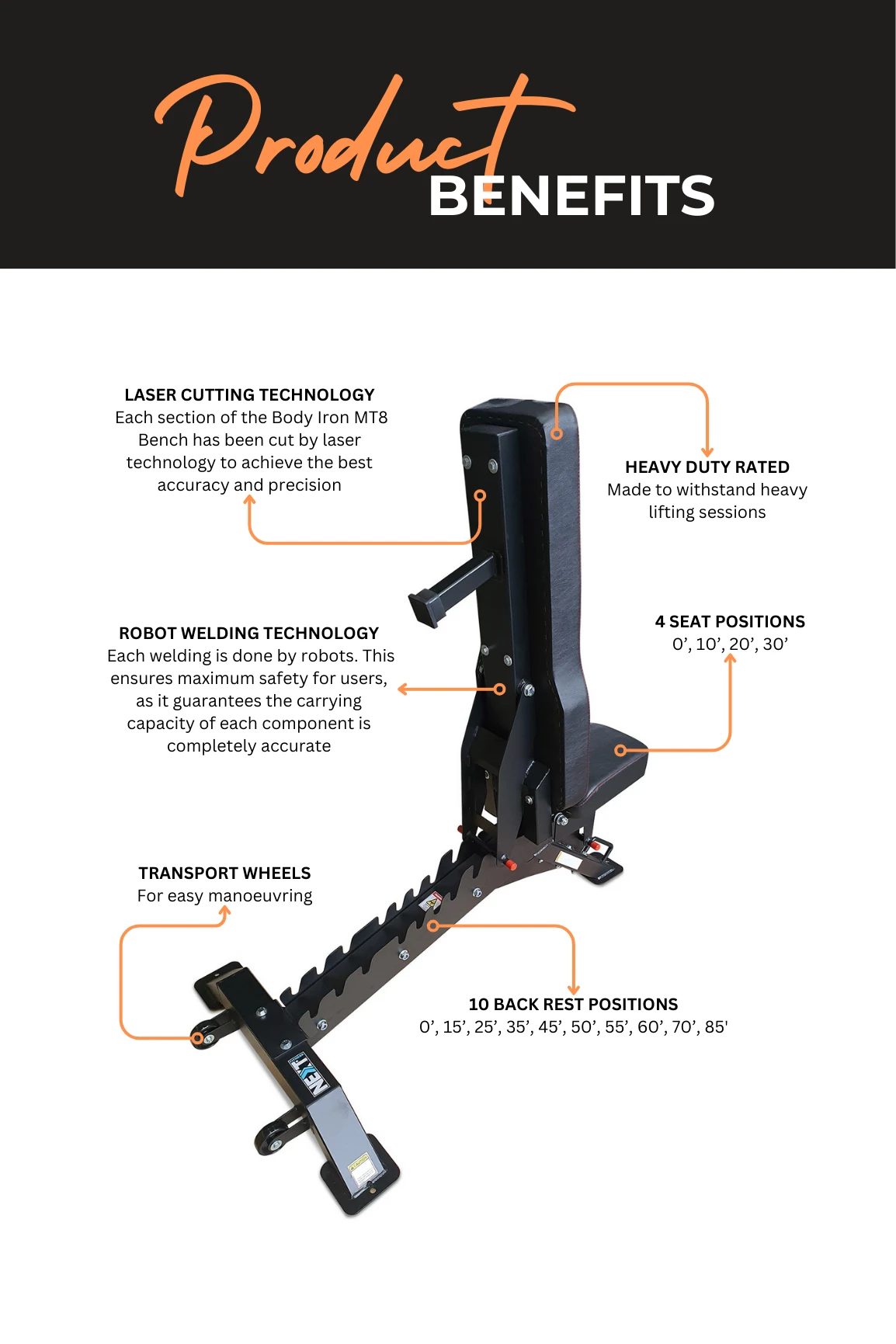 Product
BENEFITS

LASER CUTTING TECHNOLOGY
Each section of the Body Iron MT8 Bench has been cut by laser technology to achieve the best accuracy and precision

HEAVY DUTY RATED
Made to withstand heavy lifting sessions

ROBOT WELDING TECHNOLOGY
Each welding is done by robots. This ensures maximum safety for users, as it guarantees the carrying capacity of each component is completely accurate

4 SEAT POSITIONS
0’, 10’, 20’, 30’

TRANSPORT WHEELS
For easy manoeuvring

10 BACK REST POSITIONS
0’, 15’, 25’, 35’, 45’, 50’, 55’, 60’, 70’, 85'

NEXT