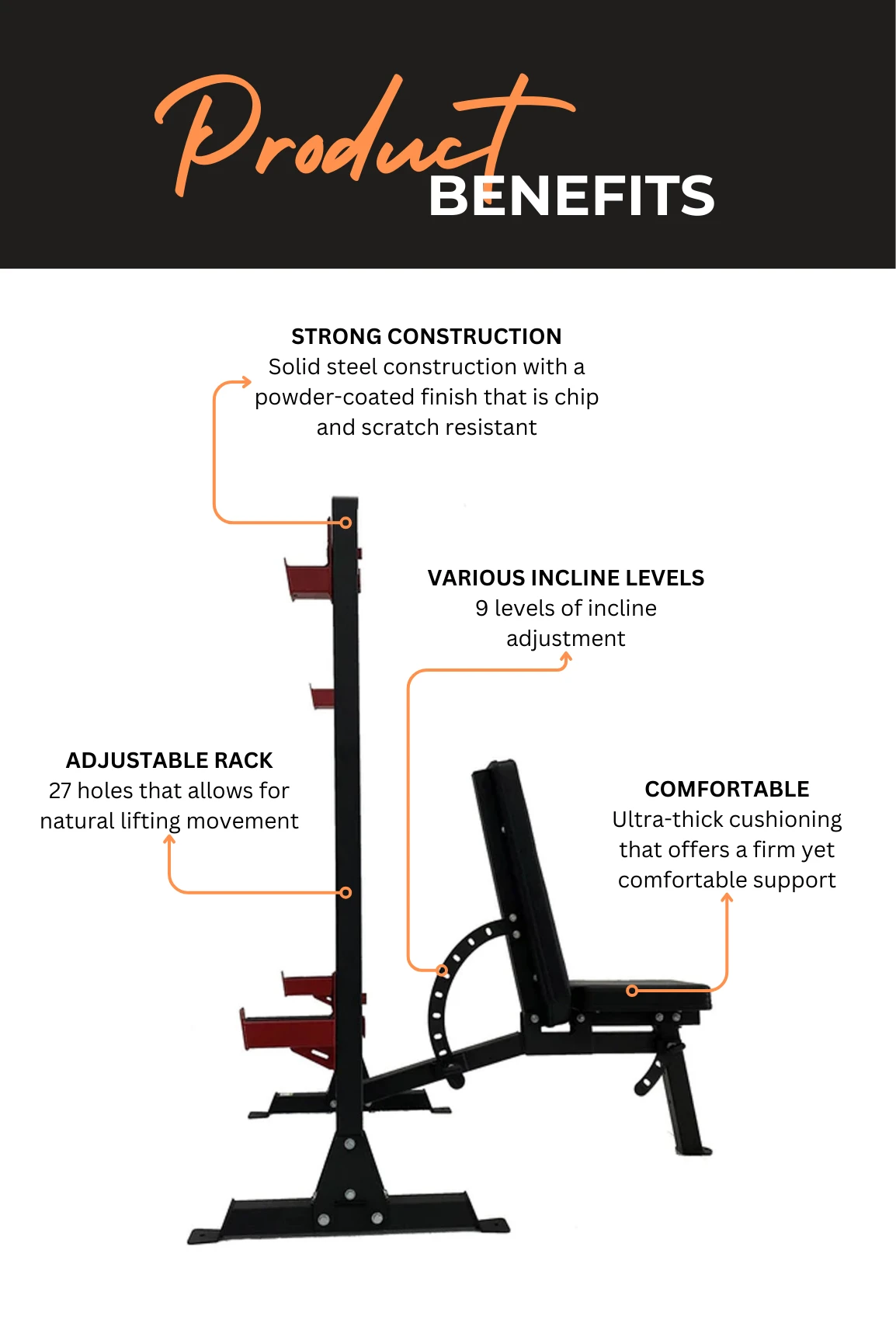 Product BENEFITS

STRONG CONSTRUCTION
Solid steel construction with a powder-coated finish that is chip and scratch resistant

VARIOUS INCLINE LEVELS
9 levels of incline adjustment

ADJUSTABLE RACK
27 holes that allows for natural lifting movement

COMFORTABLE
Ultra-thick cushioning that offers a firm yet comfortable support