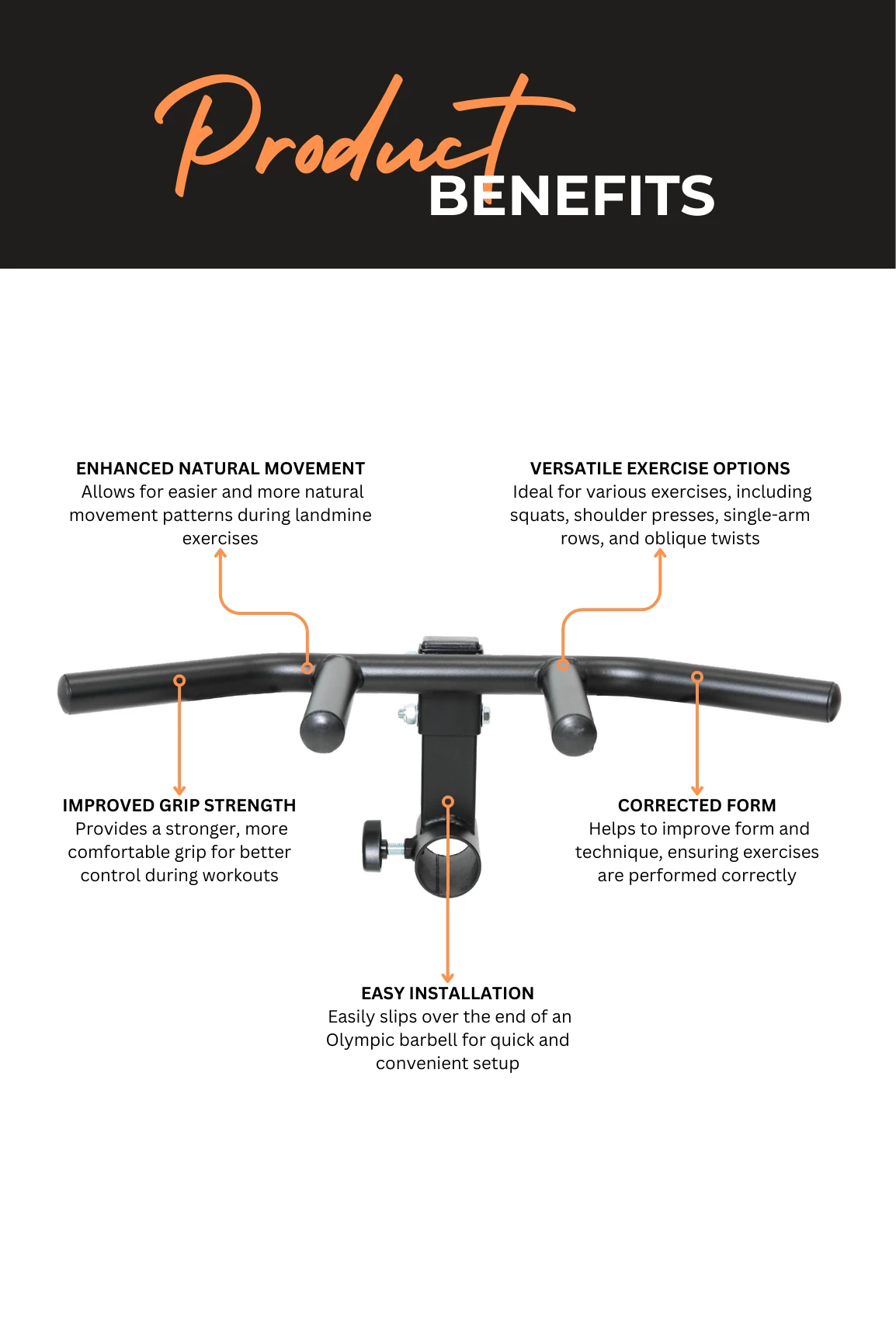 Product BENEFITS

ENHANCED NATURAL MOVEMENT
Allows for easier and more natural movement patterns during landmine exercises

VERSATILE EXERCISE OPTIONS
Ideal for various exercises, including squats, shoulder presses, single-arm rows, and oblique twists

IMPROVED GRIP STRENGTH
Provides a stronger, more comfortable grip for better control during workouts

CORRECTED FORM
Helps to improve form and technique, ensuring exercises are performed correctly

EASY INSTALLATION
Easily slips over the end of an Olympic barbell for quick and convenient setup