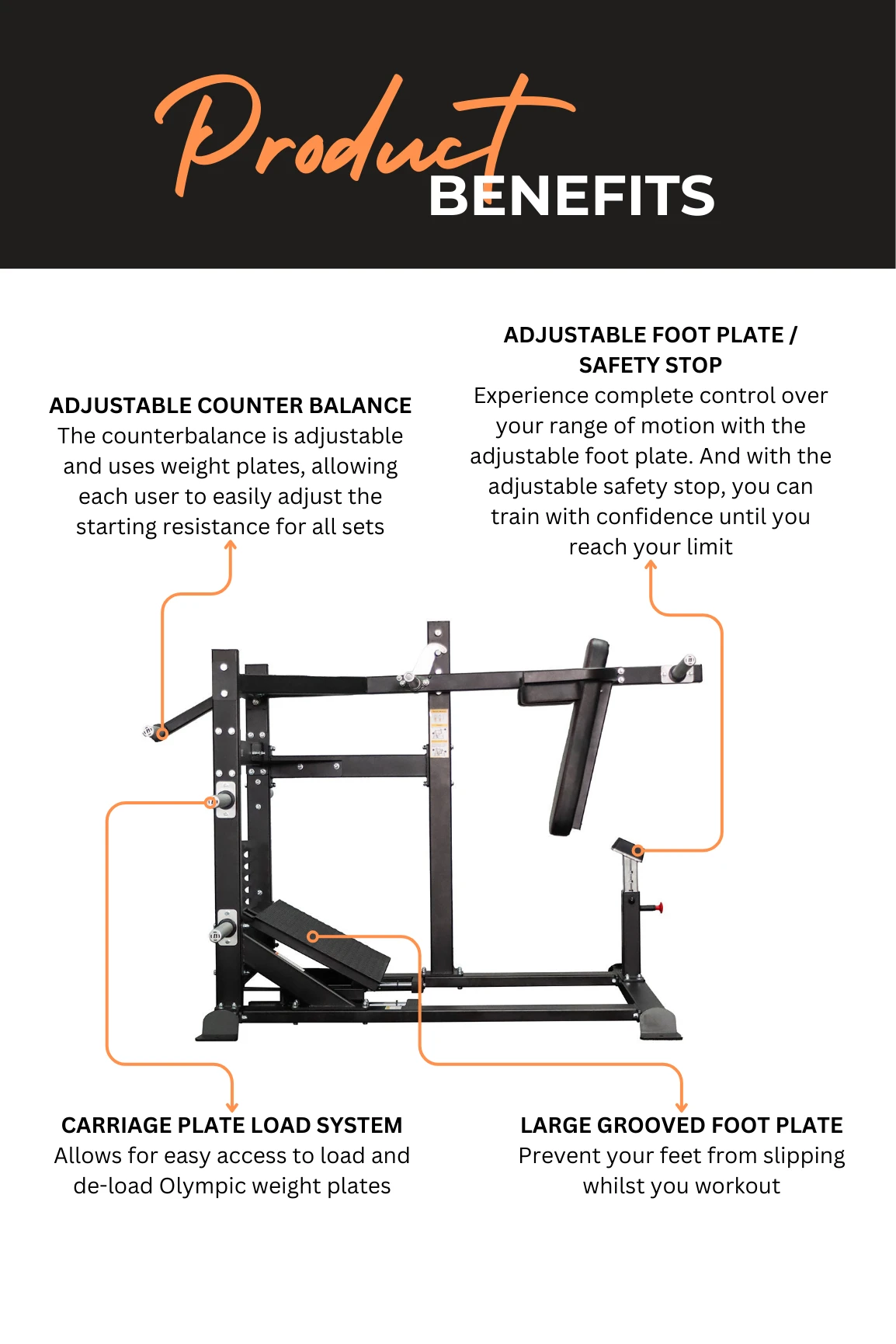 Product BENEFITS

ADJUSTABLE COUNTER BALANCE
The counterbalance is adjustable and uses weight plates, allowing each user to easily adjust the starting resistance for all sets

ADJUSTABLE FOOT PLATE / SAFETY STOP
Experience complete control over your range of motion with the adjustable foot plate. And with the adjustable safety stop, you can train with confidence until you reach your limit

CARRIAGE PLATE LOAD SYSTEM
Allows for easy access to load and de-load Olympic weight plates

LARGE GROOVED FOOT PLATE
Prevent your feet from slipping whilst you workout