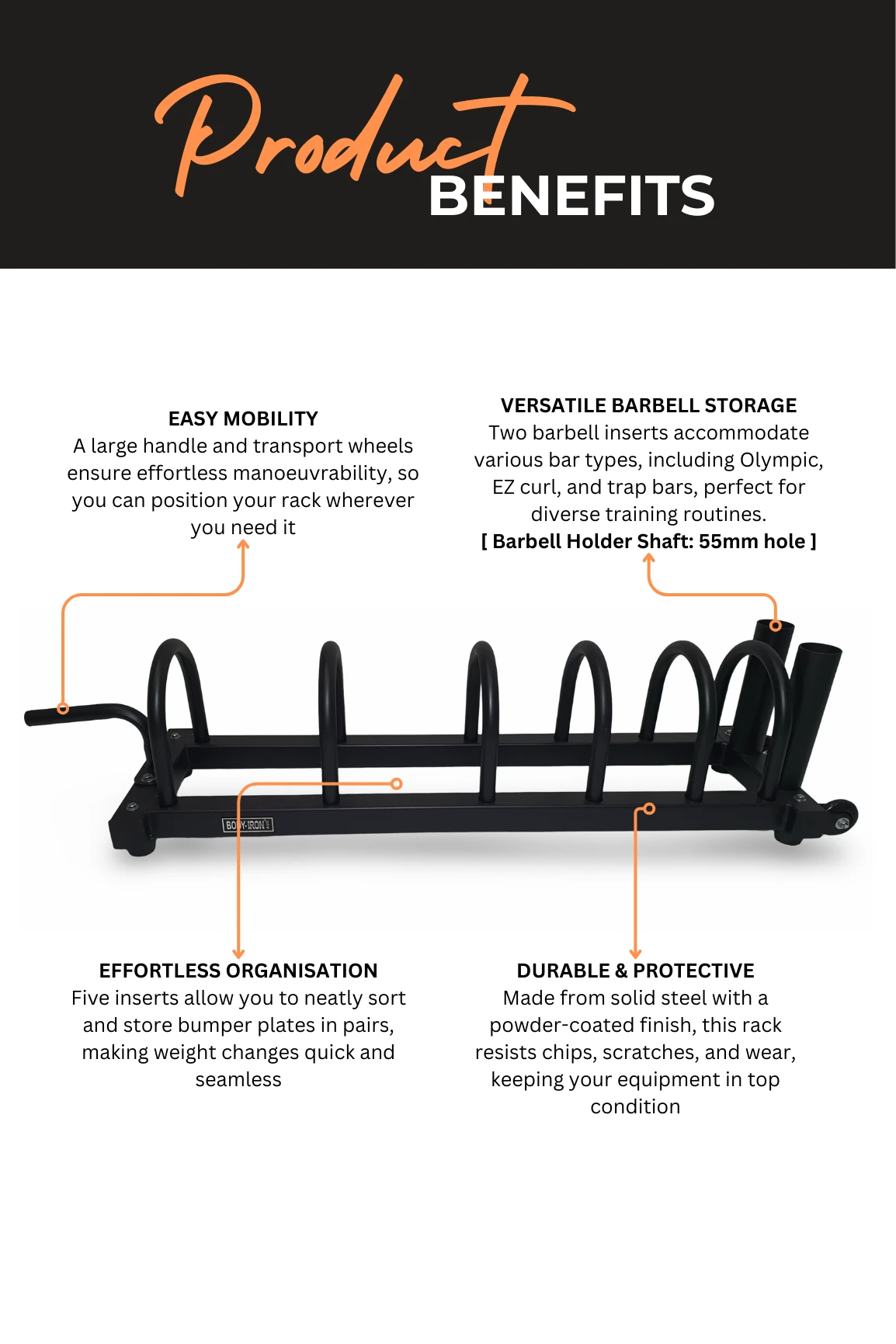 Product BENEFITS

EASY MOBILITY
A large handle and transport wheels ensure effortless manoeuvrability, so you can position your rack wherever you need it

VERSATILE BARBELL STORAGE
Two barbell inserts accommodate various bar types, including Olympic, EZ curl, and trap bars, perfect for diverse training routines.
[ Barbell Holder Shaft: 55mm hole ]

BODY-IRON

EFFORTLESS ORGANISATION
Five inserts allow you to neatly sort and store bumper plates in pairs, making weight changes quick and seamless

DURABLE & PROTECTIVE
Made from solid steel with a powder-coated finish, this rack resists chips, scratches, and wear, keeping your equipment in top condition